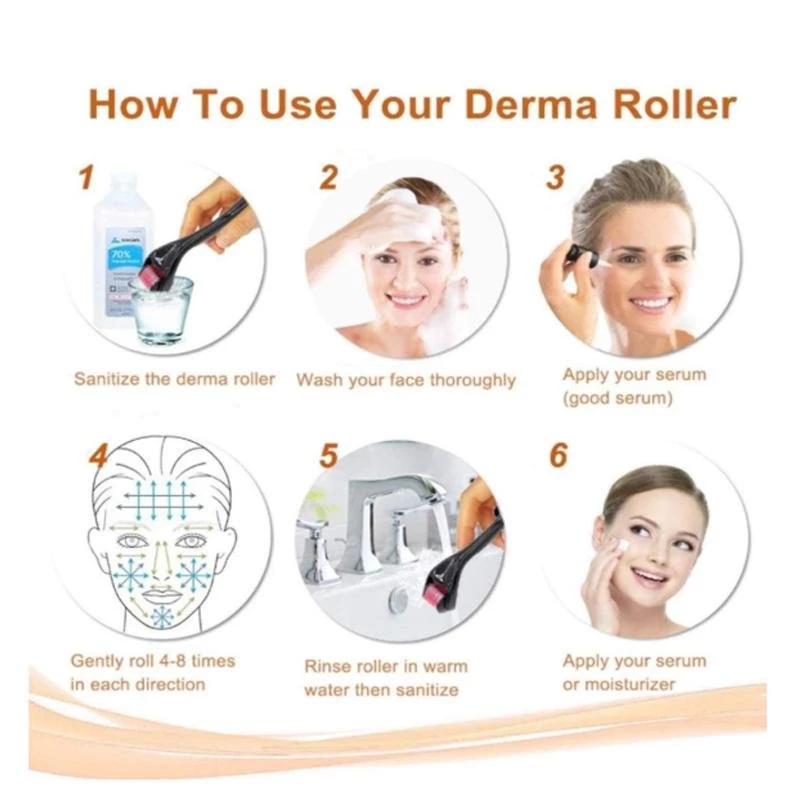 How To Use Your Derma Roller

1

70%

Sanitize the derma roller

2

Wash your face thoroughly

3

Apply your serum (good serum)

4

Gently roll 4-8 times in each direction

5

Rinse roller in warm water then sanitize

6

Apply your serum or moisturizer